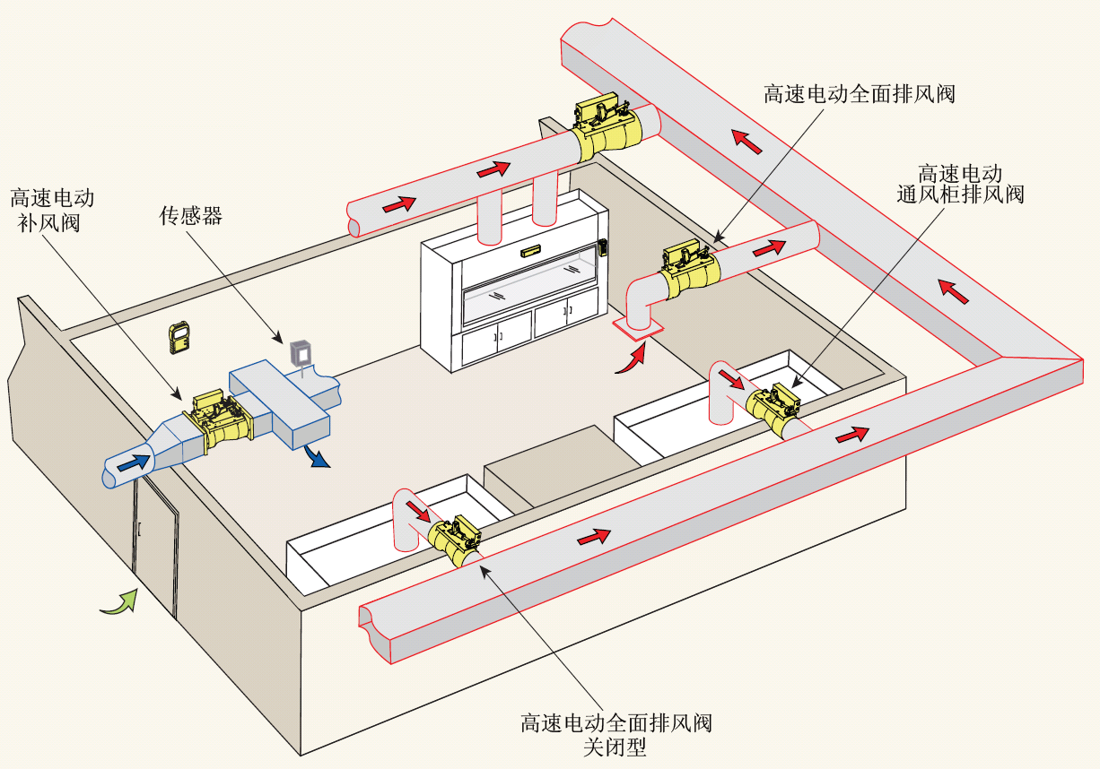 高速电动全面排风阀

高速电动
通风柜排风阀

高速电动
补风阀

传感器

高速电动全面排风阀
关闭型